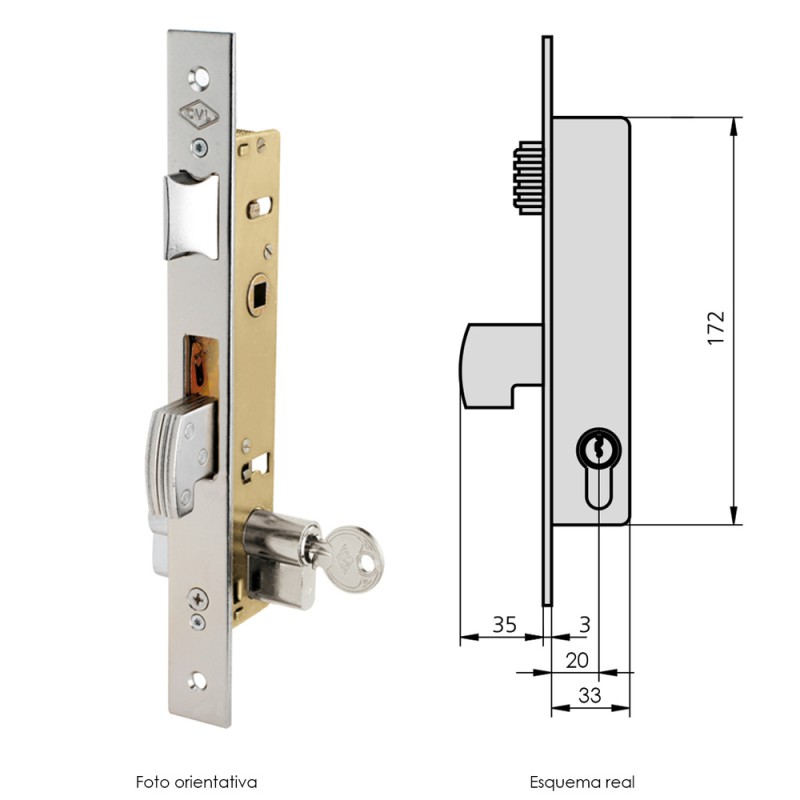 CVL

172

35

3

20

33

Foto orientativa

Esquema real